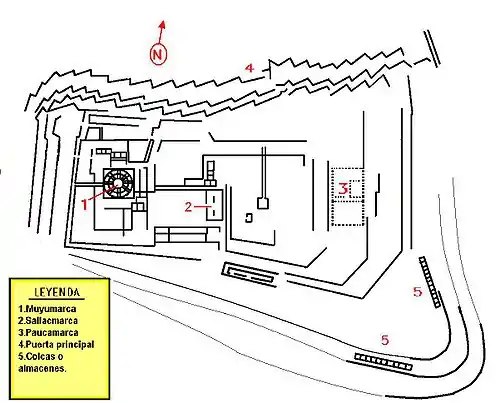 N

4

1

2

3

5

5

LEYENDA

1.Muyumarca
2.Sallacmarca
3.Paucamarca
4.Puerta principal
5.Colcas o almacenes.