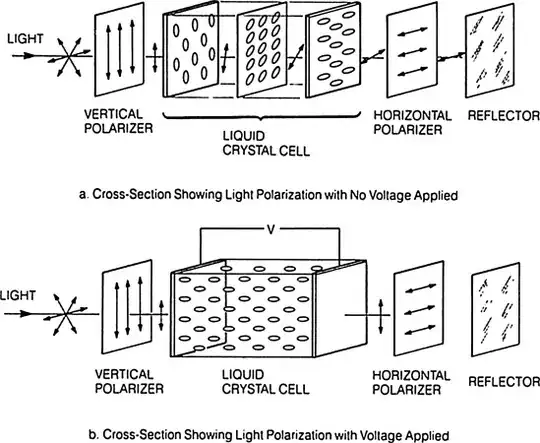 LIGHT

VERTICAL POLARIZER

LIQUID CRYSTAL CELL

HORIZONTAL POLARIZER

REFLECTOR

a. Cross-Section Showing Light Polarization with No Voltage Applied

V

LIGHT

VERTICAL POLARIZER

LIQUID CRYSTAL CELL

HORIZONTAL POLARIZER

REFLECTOR

b. Cross-Section Showing Light Polarization with Voltage Applied