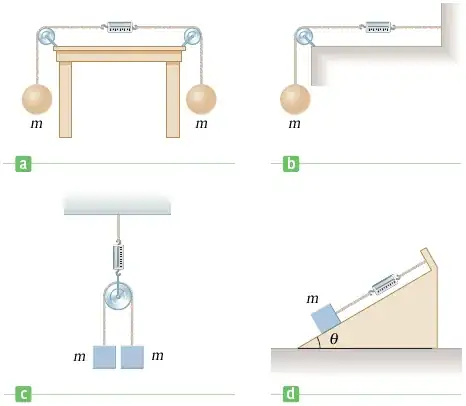 $m$ $m$

a

$m$

b

$m$ $m$

c

$m$

$\theta$

d