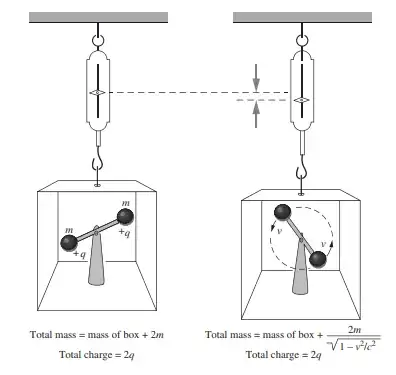 $m$

$m$

$+q$

$+q$

$v$

$v$

Total mass = mass of box + $2m$

Total charge = $2q$

Total mass = mass of box + $\frac{2m}{\sqrt{1 - v^2/c^2}}$

Total charge = $2q$