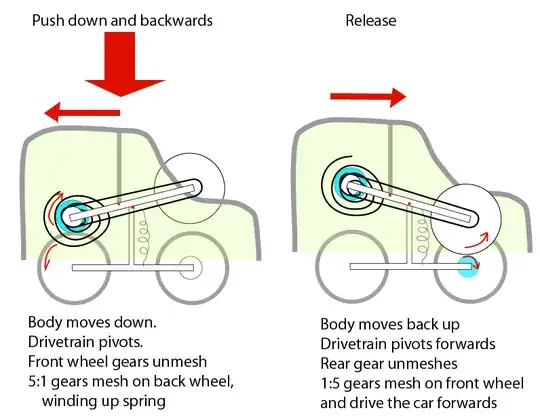 Push down and backwards

Body moves down.
Drivetrain pivots.
Front wheel gears unmesh
5:1 gears mesh on back wheel, winding up spring

Release

Body moves back up
Drivetrain pivots forwards
Rear gear unmeshes
1:5 gears mesh on front wheel and drive the car forwards