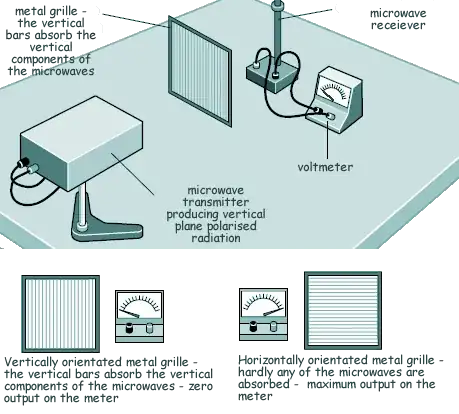 metal grille - the vertical bars absorb the vertical components of the microwaves

microwave receiever

voltmeter

microwave transmitter producing vertical plane polarised radiation

Vertically orientated metal grille - the vertical bars absorb the vertical components of the microwaves - zero output on the meter

Horizontally orientated metal grille - hardly any of the microwaves are absorbed - maximum output on the meter