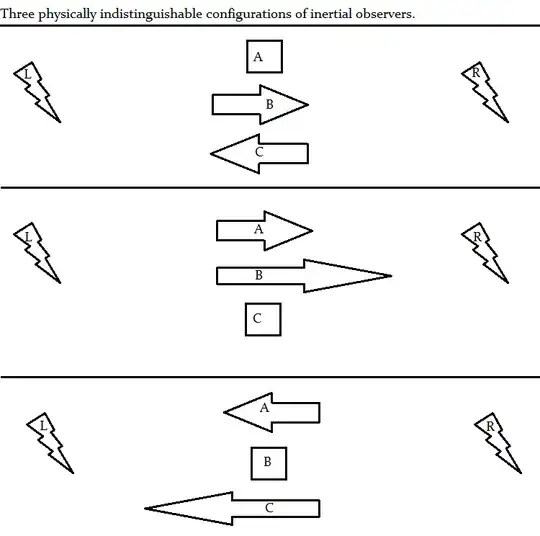 Three physically indistinguishable configurations of inertial observers.

L
A
B
C
R

L
A
B
C
R

L
A
B
C
R