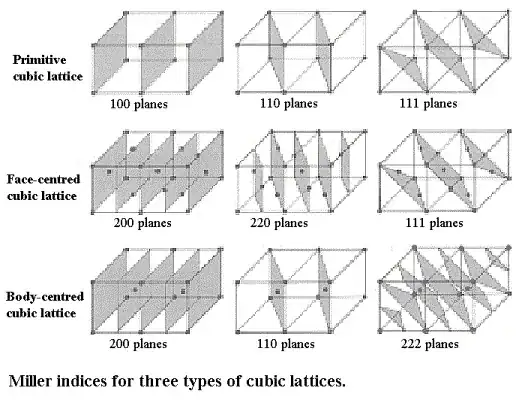 Primitive cubic lattice

100 planes

110 planes

111 planes

Face-centred cubic lattice

200 planes

220 planes

111 planes

Body-centred cubic lattice

200 planes

110 planes

222 planes

Miller indices for three types of cubic lattices.