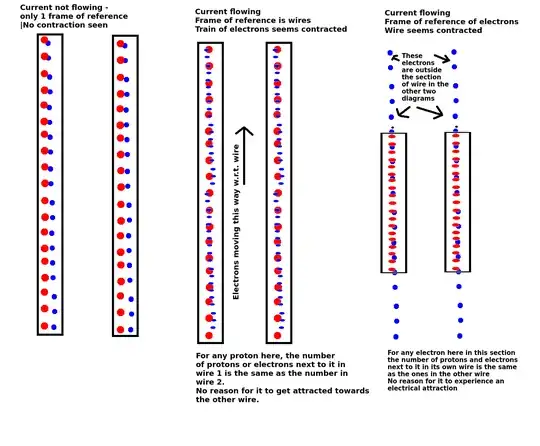 Current not flowing - only 1 frame of reference |No contraction seen

Current flowing
Frame of reference is wires
Train of electrons seems contracted

Electrons moving this way w.r.t. wire

For any proton here, the number of protons or electrons next to it in wire 1 is the same as the number in wire 2.
No reason for it to get attracted towards the other wire.

Current flowing
Frame of reference of electrons
Wire seems contracted

These electrons are outside the section of wire in the other two diagrams

For any electron here in this section the number of protons and electrons next to it in its own wire is the same as the ones in the other wire
No reason for it to experience an electrical attraction