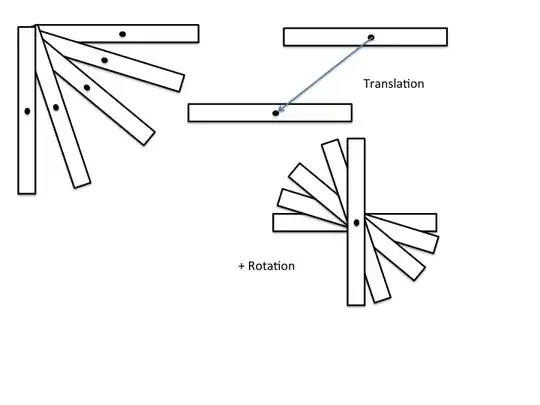 Translation

+ Rotation