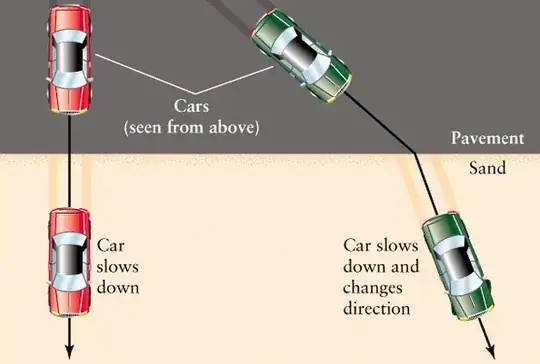 Cars
(seen from above)

Pavement

Sand

Car
slows
down

Car slows
down and
changes
direction