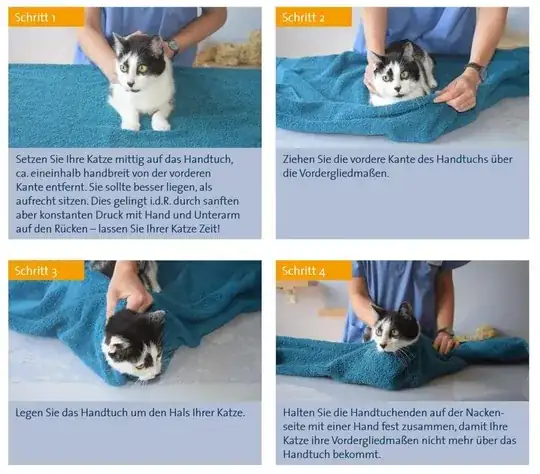 Schritt 1

Setzen Sie Ihre Katze mittig auf das Handtuch, ca. eineinhalb handbreit von der vorderen Kante entfernt. Sie sollte besser liegen, als aufrecht sitzen. Dies gelingt i.d.R. durch sanften aber konstanten Druck mit Hand und Unterarm auf den Rücken – lassen Sie Ihrer Katze Zeit!

Schritt 2

Ziehen Sie die vordere Kante des Handtuchs über die Vordergliedmaßen.

Schritt 3

Legen Sie das Handtuch um den Hals Ihrer Katze.

Schritt 4

Halten Sie die Handtuchenden auf der Nackenseite mit einer Hand fest zusammen, damit Ihre Katze ihre Vordergliedmaßen nicht mehr über das Handtuch bekommt.