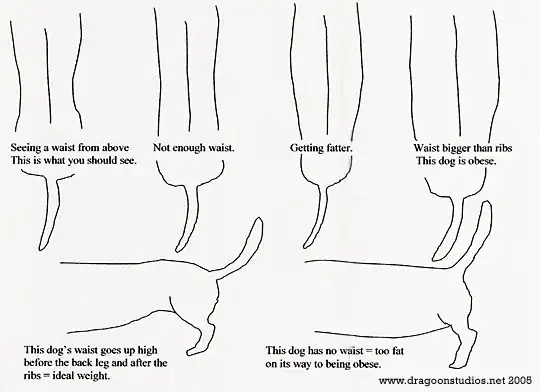 Seeing a waist from above
This is what you should see.

Not enough waist.

Getting fatter.

Waist bigger than ribs
This dog is obese.

This dog's waist goes up high before the back leg and after the ribs = ideal weight.

This dog has no waist = too fat on its way to being obese.

www.dragoonstudios.net 2005