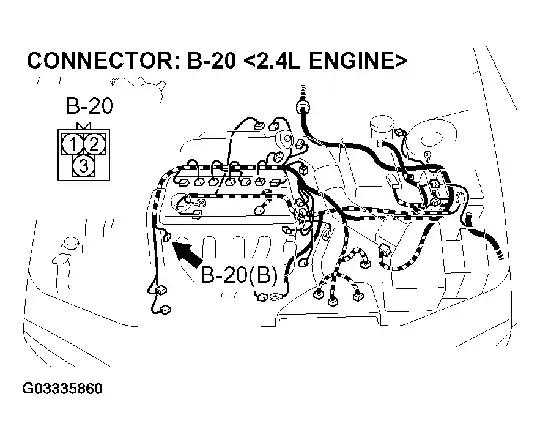 CONNECTOR: B-20 <2.4L ENGINE>

B-20

1 2

3

B-20(B)

G03335860