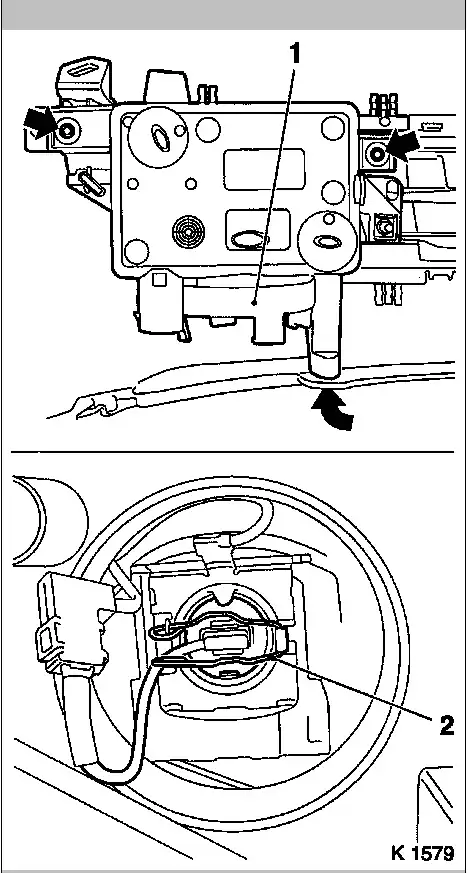 1

2

K 1579