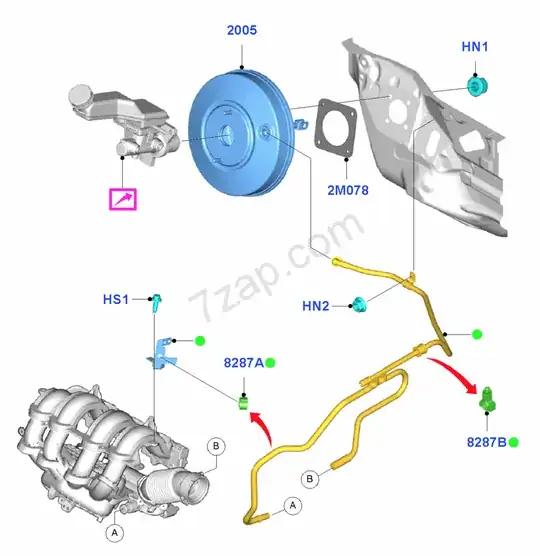 2005

HN1

2M078

7zap.com

HS1

HN2

8287A

8287B

B

B

A

A