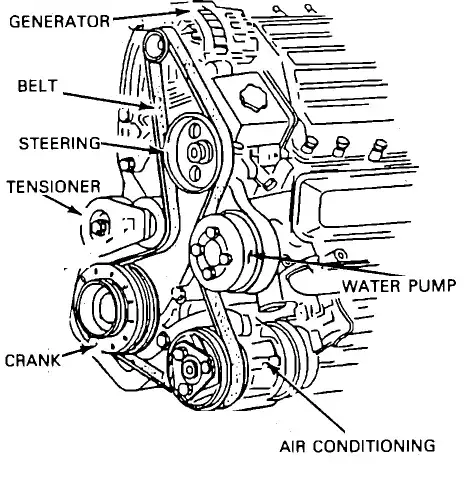 GENERATOR
BELT
STEERING
TENSIONER
WATER PUMP
CRANK
AIR CONDITIONING