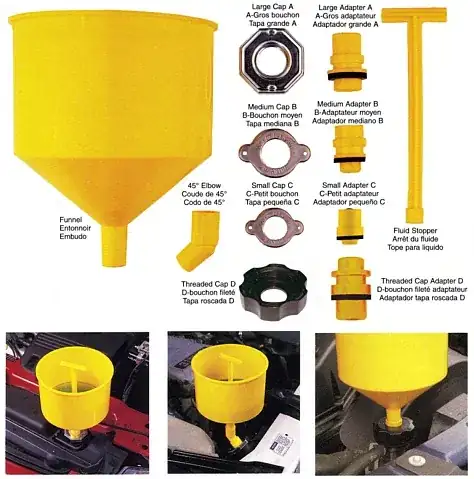 Large Cap A
A-Gros bouchon
Tapa grande A

Large Adapter A
A-Gros adaptateur
Adaptador grande A

Medium Cap B
B-Bouchon moyen
Tapa mediana B

Medium Adapter B
B-Adaptateur moyen
Adaptador mediano B

45° Elbow
Coude de 45°
Codo de 45°

Small Cap C
C-Petit bouchon
Tapa pequeña C

Small Adapter C
C-Petit adaptateur
Adaptador pequeño C

Funnel
Entonnoir
Embudo

Fluid Stopper
Arrêt du fluide
Tope para liquido

Threaded Cap D
D-bouchon fileté
Tapa roscada D

Threaded Cap Adapter D
D-bouchon fileté adaptateur
Adaptador tapa roscada D