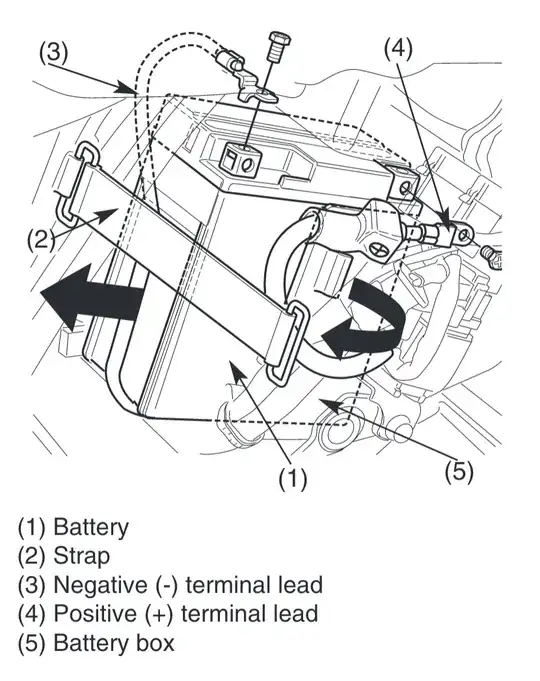 (3)
(4)
(2)
(1)
(5)

(1) Battery
(2) Strap
(3) Negative (-) terminal lead
(4) Positive (+) terminal lead
(5) Battery box