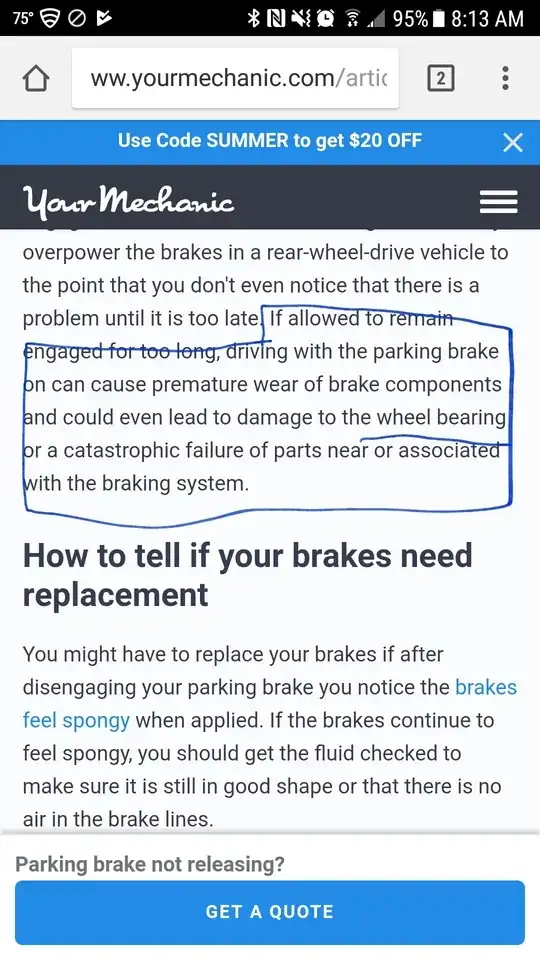 75° 95% 8:13 AM

ww.yourmechanic.com/artic

2

Use Code SUMMER to get $20 OFF

YourMechanic

overpower the brakes in a rear-wheel-drive vehicle to the point that you don't even notice that there is a problem until it is too late. If allowed to remain engaged for too long, driving with the parking brake on can cause premature wear of brake components and could even lead to damage to the wheel bearing or a catastrophic failure of parts near or associated with the braking system.

How to tell if your brakes need replacement

You might have to replace your brakes if after disengaging your parking brake you notice the brakes feel spongy when applied. If the brakes continue to feel spongy, you should get the fluid checked to make sure it is still in good shape or that there is no air in the brake lines.

Parking brake not releasing?

GET A QUOTE