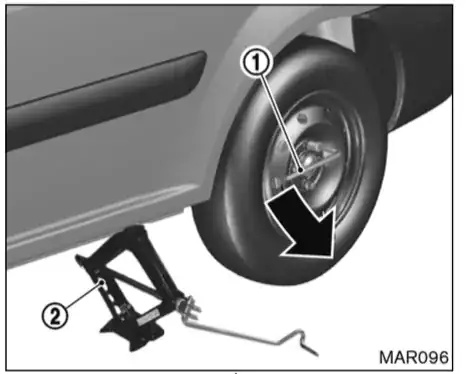 1
2
MAR096