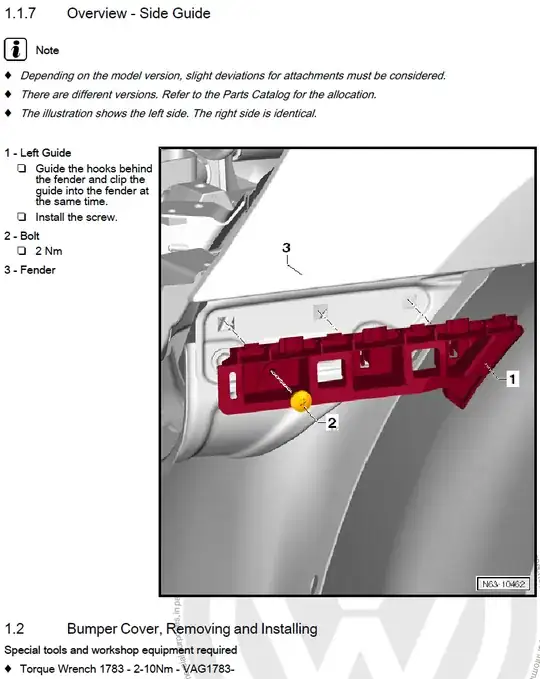 1.1.7 Overview - Side Guide

Note

♦ Depending on the model version, slight deviations for attachments must be considered.

♦ There are different versions. Refer to the Parts Catalog for the allocation.

♦ The illustration shows the left side. The right side is identical.

1 - Left Guide
❑ Guide the hooks behind the fender and clip the guide into the fender at the same time.
❑ Install the screw.

2 - Bolt
❑ 2 Nm

3 - Fender

3

1

2

N63-10462

1.2 Bumper Cover, Removing and Installing

Special tools and workshop equipment required

♦ Torque Wrench 1783 - 2-10Nm - VAG1783-