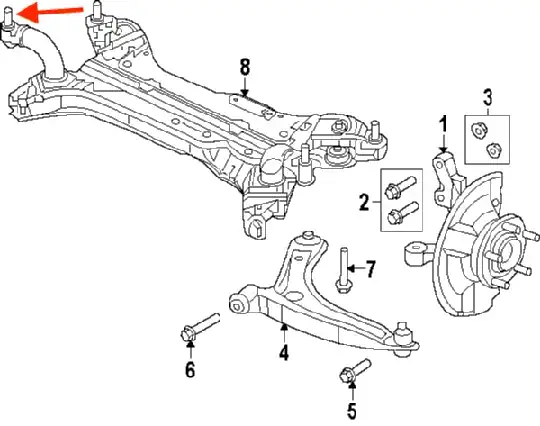 8
3
1
2
7
4
6
5