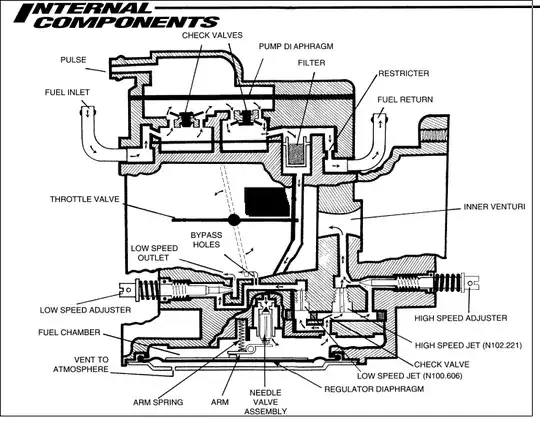 INTERNAL COMPONENTS

CHECK VALVES
PUMP DI APHRAGM
PULSE
FILTER
RESTRICTER
FUEL INLET
FUEL RETURN
THROTTLE VALVE
INNER VENTURI
BYPASS HOLES
LOW SPEED OUTLET
LOW SPEED ADJUSTER
HIGH SPEED ADJUSTER
FUEL CHAMBER
HIGH SPEED JET (N102.221)
VENT TO ATMOSPHERE
CHECK VALVE
LOW SPEED JET (N100.606)
REGULATOR DIAPHRAGM
ARM SPRING
ARM
NEEDLE VALVE ASSEMBLY