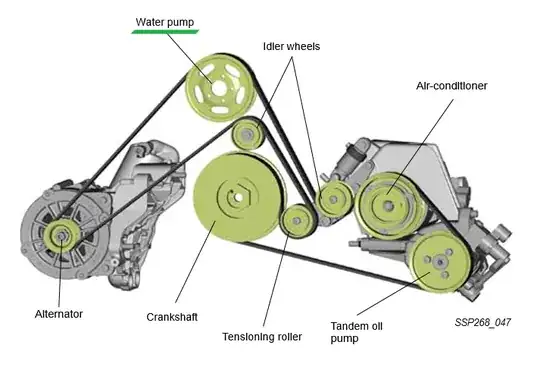 Water pump

Idler wheels

Air-conditioner

Alternator

Crankshaft

Tensioning roller

Tandem oil pump

SSP268_047