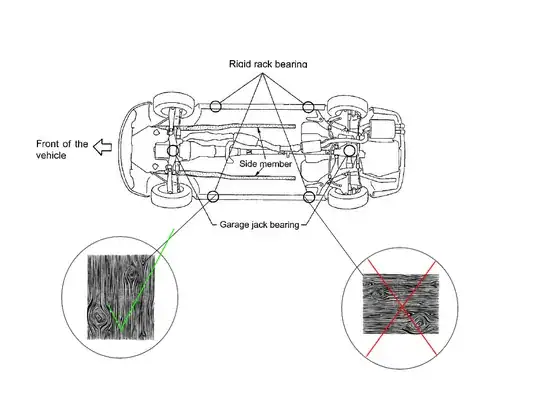 Rigid rack bearing

Front of the vehicle

Side member

Garage jack bearing