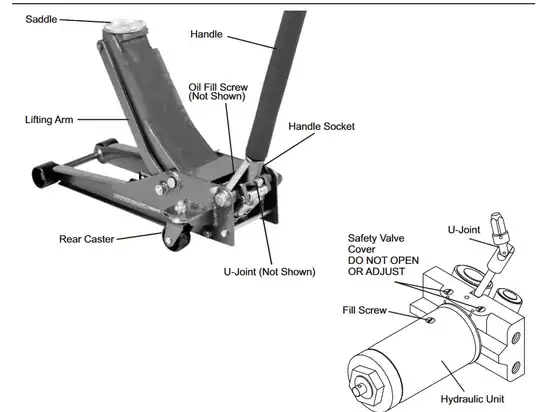 Saddle

Handle

Oil Fill Screw (Not Shown)

Lifting Arm

Handle Socket

Rear Caster

U-Joint (Not Shown)

Safety Valve Cover DO NOT OPEN OR ADJUST

U-Joint

Fill Screw

Hydraulic Unit