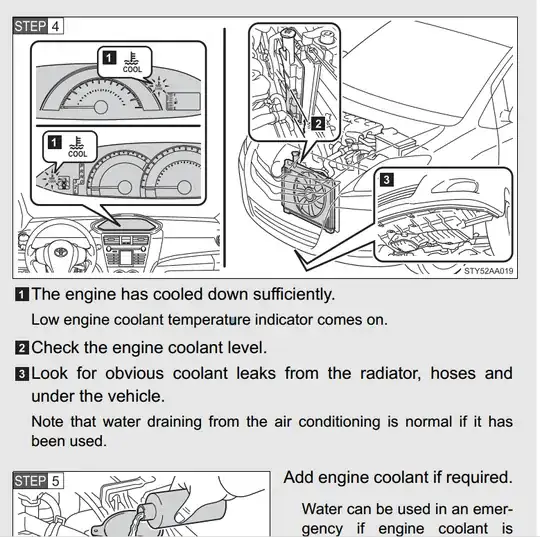 STEP 4

1 COOL

1 COOL

2

3

STY52AA019

1 The engine has cooled down sufficiently.

Low engine coolant temperature indicator comes on.

2 Check the engine coolant level.

3 Look for obvious coolant leaks from the radiator, hoses and under the vehicle.

Note that water draining from the air conditioning is normal if it has been used.

STEP 5

Add engine coolant if required.

Water can be used in an emergency if engine coolant is