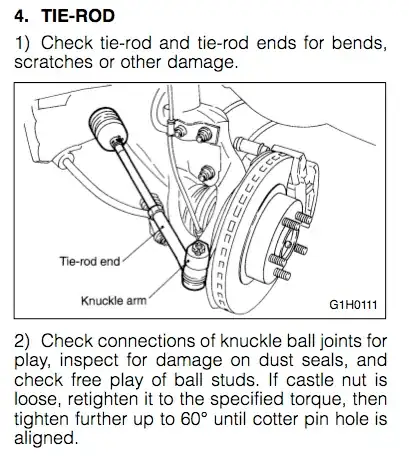 4. TIE-ROD

1) Check tie-rod and tie-rod ends for bends, scratches or other damage.

Tie-rod end

Knuckle arm

G1H0111

2) Check connections of knuckle ball joints for play, inspect for damage on dust seals, and check free play of ball studs. If castle nut is loose, retighten it to the specified torque, then tighten further up to 60° until cotter pin hole is aligned.