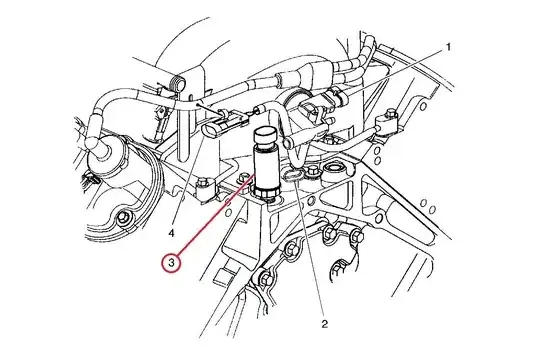 1

4

3

2