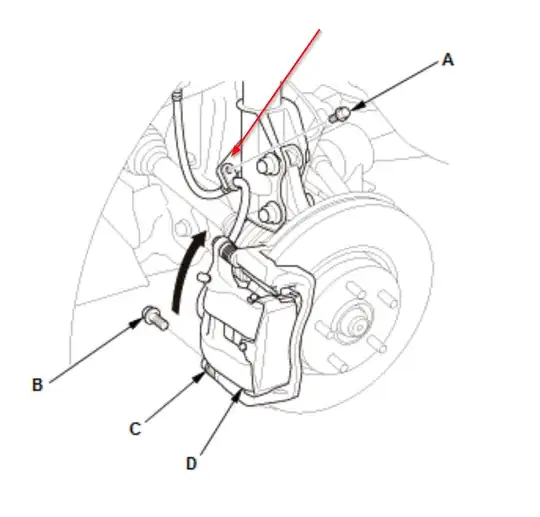 A
B
C
D