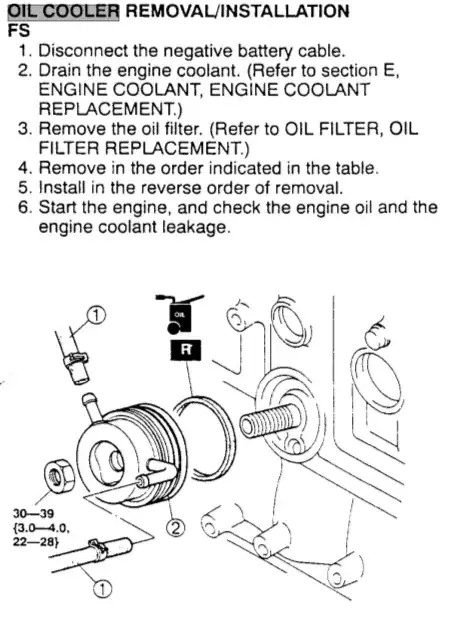 OIL COOLER REMOVAL/INSTALLATION
FS

1. Disconnect the negative battery cable.
2. Drain the engine coolant. (Refer to section E, ENGINE COOLANT, ENGINE COOLANT REPLACEMENT.)
3. Remove the oil filter. (Refer to OIL FILTER, OIL FILTER REPLACEMENT.)
4. Remove in the order indicated in the table.
5. Install in the reverse order of removal.
6. Start the engine, and check the engine oil and the engine coolant leakage.

1

OIL

R

30—39
{3.0—4.0,
22—28}

2

1