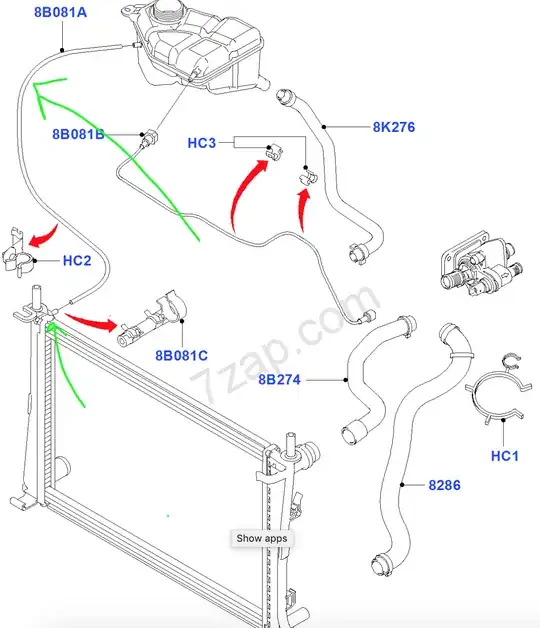 8B081A

8B081B

HC3

8K276

HC2

8B081C

7zap.com

8B274

HC1

8286

Show apps