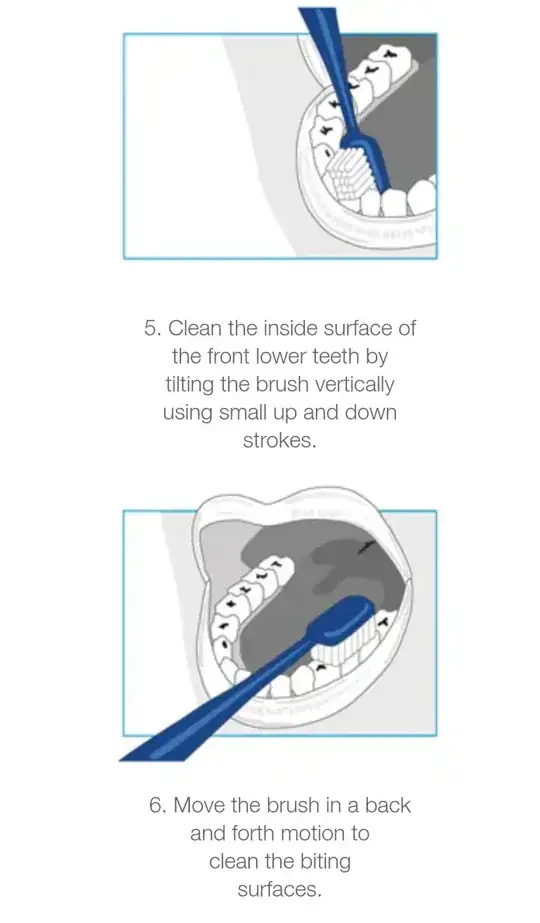 5. Clean the inside surface of the front lower teeth by tilting the brush vertically using small up and down strokes.

6. Move the brush in a back and forth motion to clean the biting surfaces.