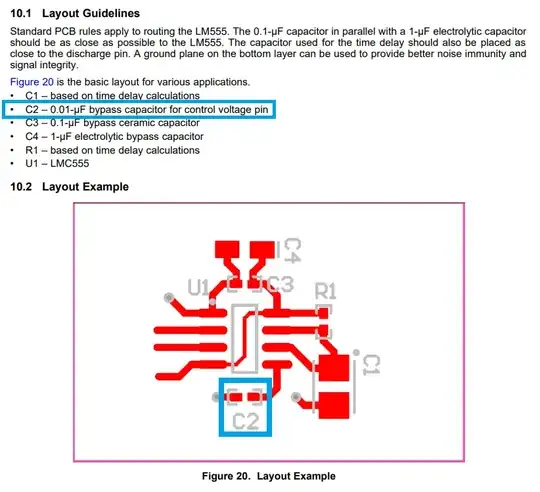 10.1 Layout Guidelines

Standard PCB rules apply to routing the LM555. The 0.1-µF capacitor in parallel with a 1-µF electrolytic capacitor should be as close as possible to the LM555. The capacitor used for the time delay should also be placed as close to the discharge pin. A ground plane on the bottom layer can be used to provide better noise immunity and signal integrity.

Figure 20 is the basic layout for various applications.
• C1 – based on time delay calculations
• C2 – 0.01-µF bypass capacitor for control voltage pin
• C3 – 0.1-µF bypass ceramic capacitor
• C4 – 1-µF electrolytic bypass capacitor
• R1 – based on time delay calculations
• U1 – LMC555

10.2 Layout Example

C4
U1
C3
R1
C1
C2

Figure 20. Layout Example