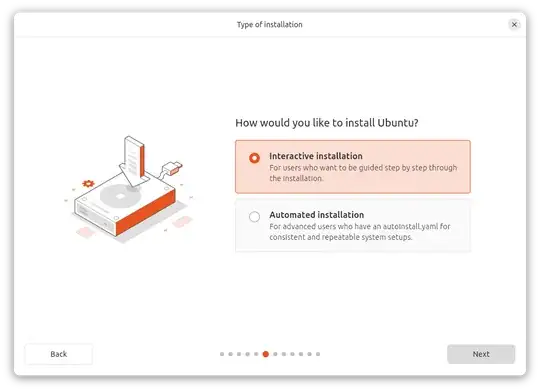 Type of installation

How would you like to install Ubuntu?

Interactive installation
For users who want to be guided step by step through the installation.

Automated installation
For advanced users who have an autoinstall.yaml for consistent and repeatable system setups.

Back

Next